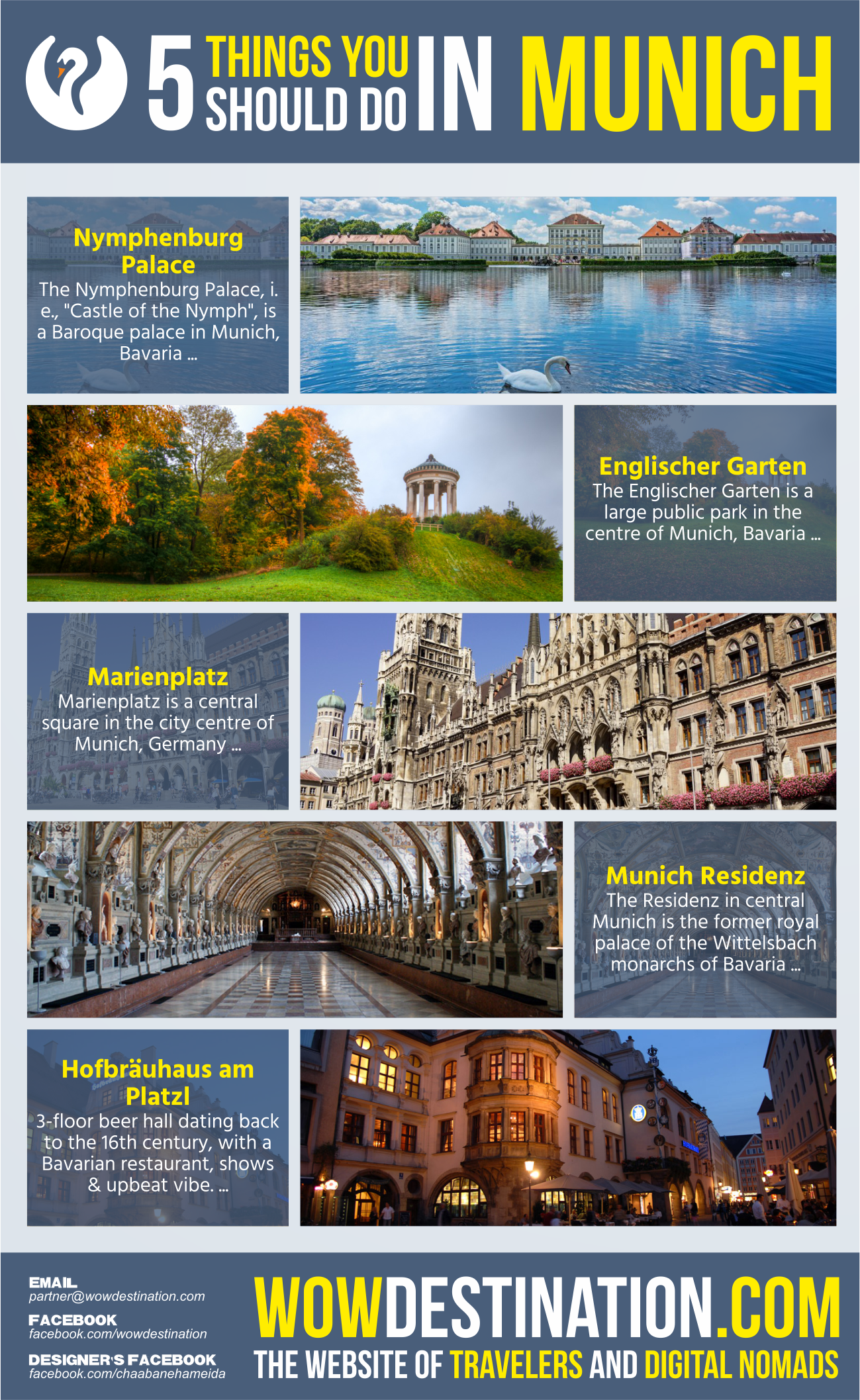 5 THINGS YOU SHOULD DO IN MUNICH

Nymphenburg Palace
The Nymphenburg Palace, i. e., "Castle of the Nymph", is a Baroque palace in Munich, Bavaria ...

Englischer Garten
The Englischer Garten is a large public park in the centre of Munich, Bavaria ...

Marienplatz
Marienplatz is a central square in the city centre of Munich, Germany ...

Munich Residenz
The Residenz in central Munich is the former royal palace of the Wittelsbach monarchs of Bavaria ...

Hofbräuhaus am Platzl
3-floor beer hall dating back to the 16th century, with a Bavarian restaurant, shows & upbeat vibe. ...

EMAIL
partner@wowdestination.com
FACEBOOK
facebook.com/wowdestination
DESIGNER'S FACEBOOK
facebook.com/chaabanehameida

WOWDESTINATION.COM
THE WEBSITE OF TRAVELERS AND DIGITAL NOMADS