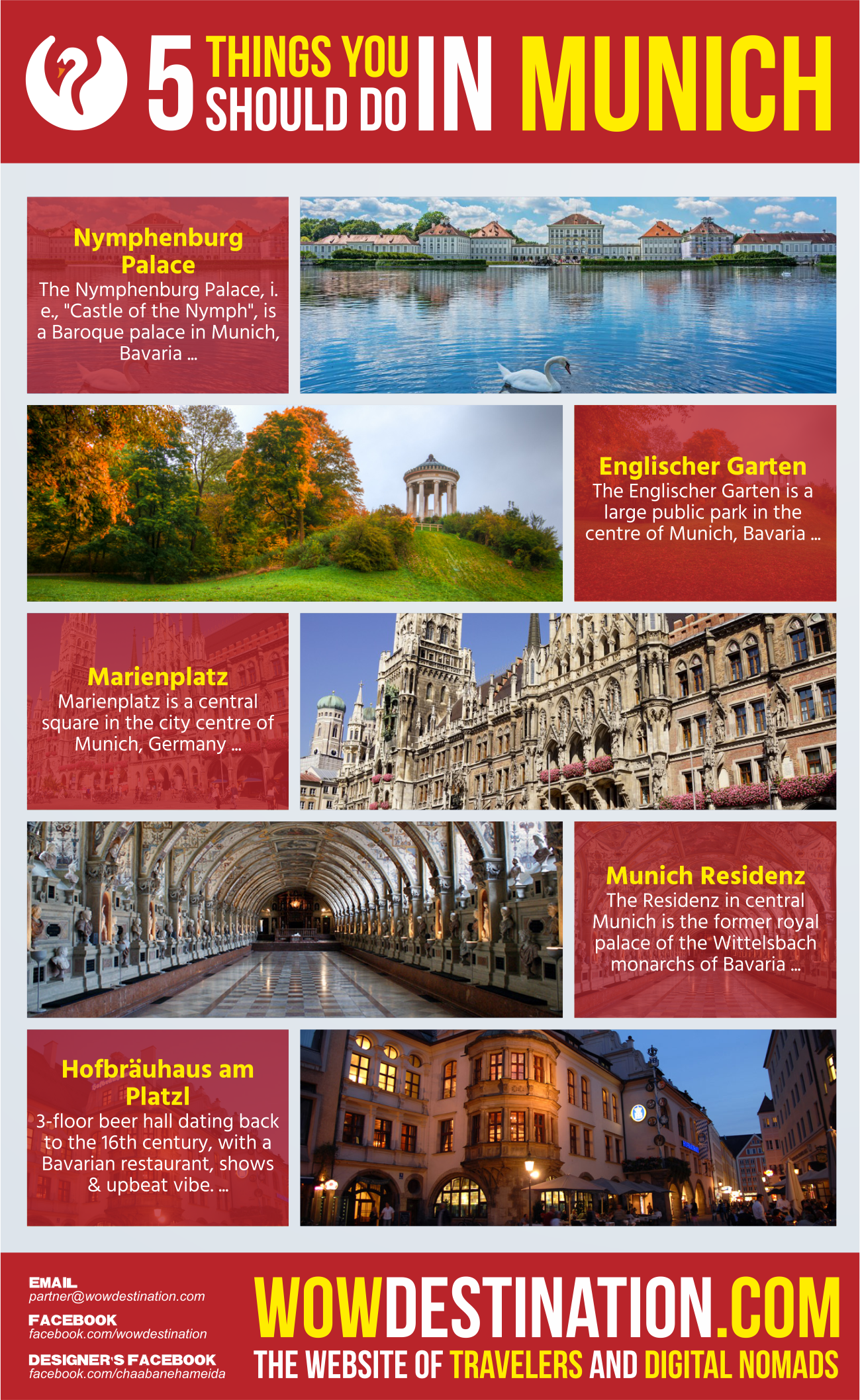 5 THINGS YOU SHOULD DO IN MUNICH

Nymphenburg Palace
The Nymphenburg Palace, i. e., "Castle of the Nymph", is a Baroque palace in Munich, Bavaria ...

Englischer Garten
The Englischer Garten is a large public park in the centre of Munich, Bavaria ...

Marienplatz
Marienplatz is a central square in the city centre of Munich, Germany ...

Munich Residenz
The Residenz in central Munich is the former royal palace of the Wittelsbach monarchs of Bavaria ...

Hofbräuhaus am Platzl
3-floor beer hall dating back to the 16th century, with a Bavarian restaurant, shows & upbeat vibe. ...

EMAIL
partner@wowdestination.com
FACEBOOK
facebook.com/wowdestination
DESIGNER'S FACEBOOK
facebook.com/chaabanehameida

WOWDESTINATION.COM
THE WEBSITE OF TRAVELERS AND DIGITAL NOMADS