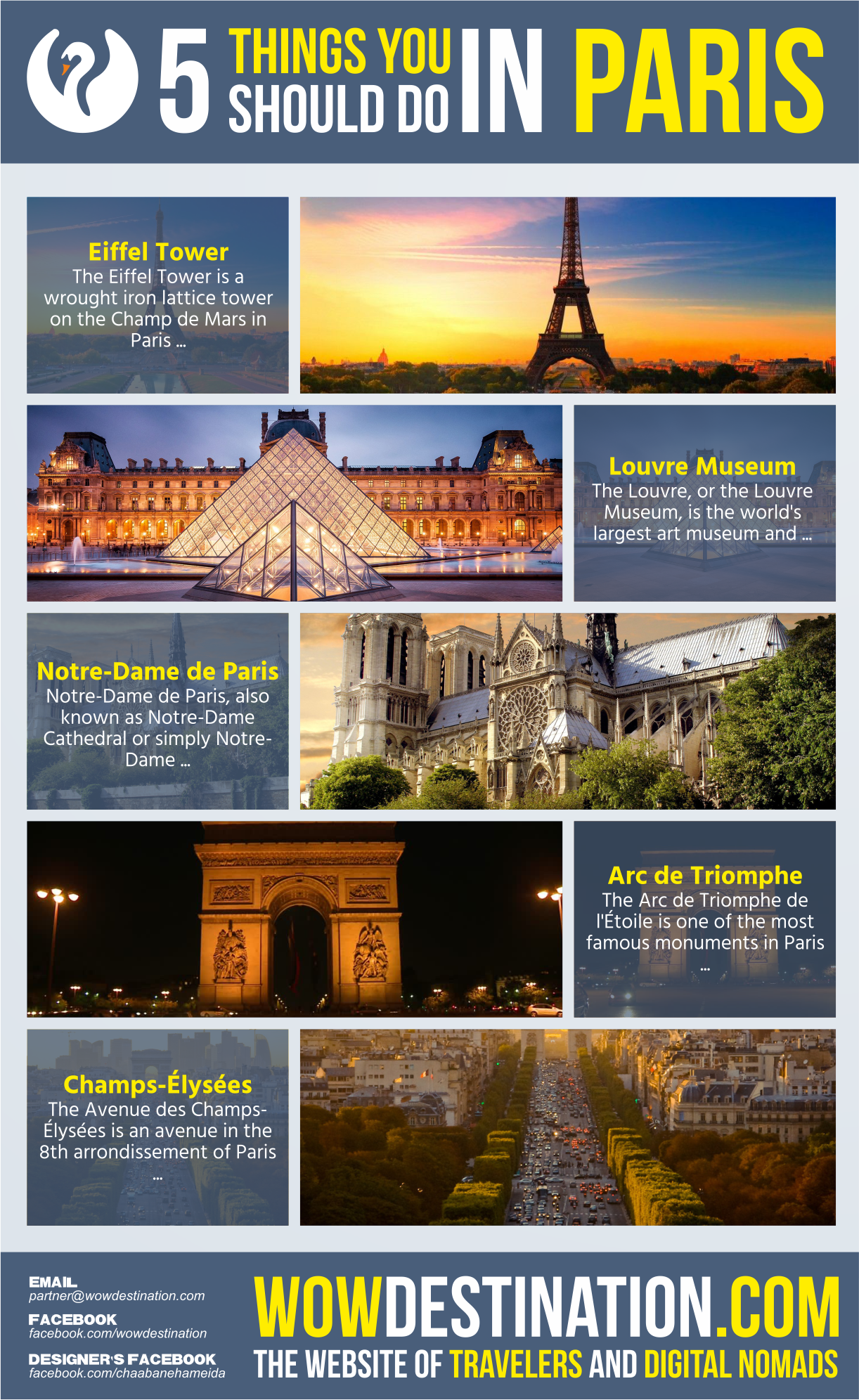 5 THINGS YOU SHOULD DO IN PARIS

Eiffel Tower
The Eiffel Tower is a wrought iron lattice tower on the Champ de Mars in Paris ...

Louvre Museum
The Louvre, or the Louvre Museum, is the world's largest art museum and ...

Notre-Dame de Paris
Notre-Dame de Paris, also known as Notre-Dame Cathedral or simply Notre-Dame ...

Arc de Triomphe
The Arc de Triomphe de l'Étoile is one of the most famous monuments in Paris ...

Champs-Élysées
The Avenue des Champs-Élysées is an avenue in the 8th arrondissement of Paris ...

EMAIL
partner@wowdestination.com
FACEBOOK
facebook.com/wowdestination
DESIGNER'S FACEBOOK
facebook.com/chaabanehameida

WOWDESTINATION.COM
THE WEBSITE OF TRAVELERS AND DIGITAL NOMADS