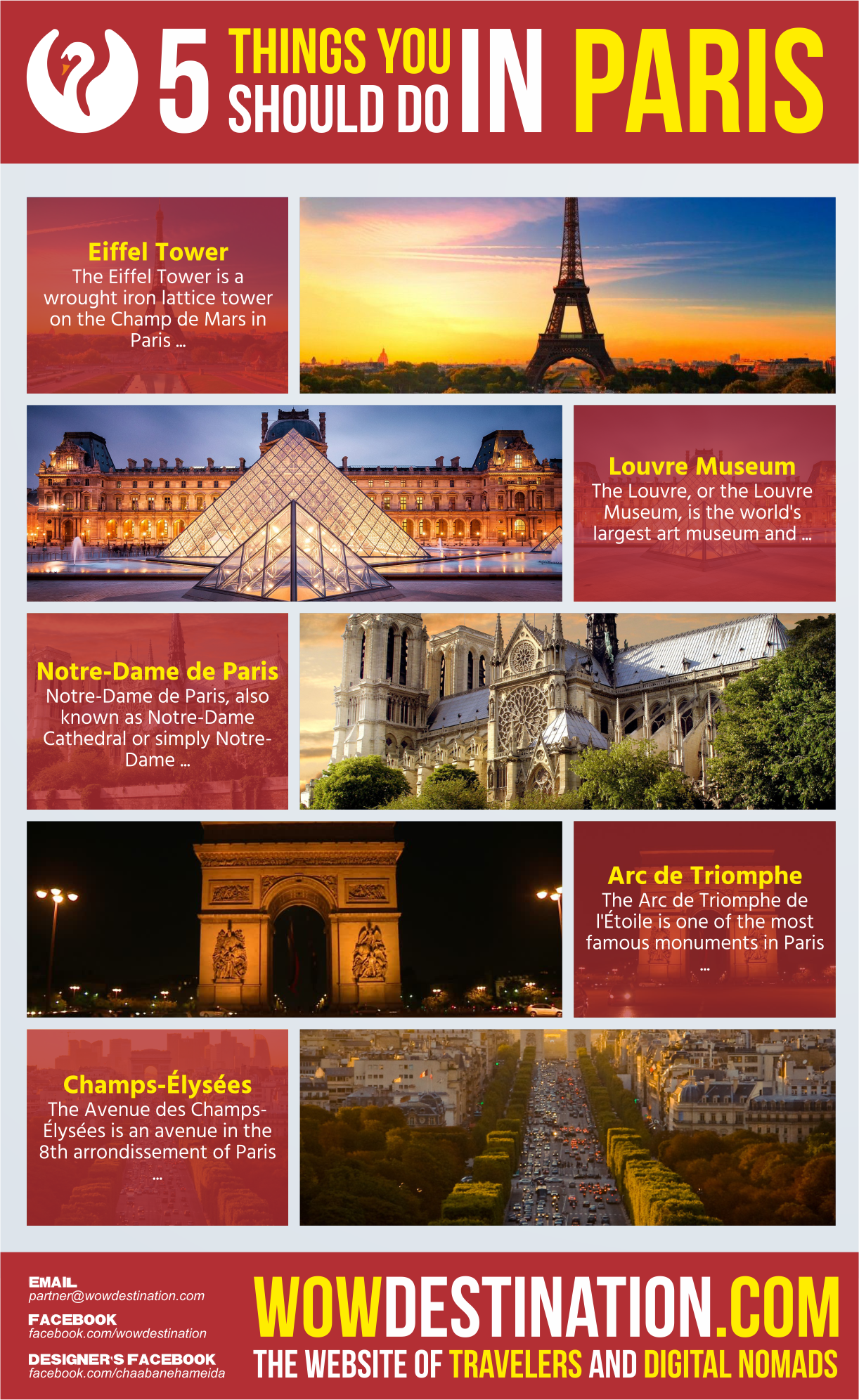 5 THINGS YOU SHOULD DO IN PARIS

Eiffel Tower
The Eiffel Tower is a wrought iron lattice tower on the Champ de Mars in Paris ...

Louvre Museum
The Louvre, or the Louvre Museum, is the world's largest art museum and ...

Notre-Dame de Paris
Notre-Dame de Paris, also known as Notre-Dame Cathedral or simply Notre-Dame ...

Arc de Triomphe
The Arc de Triomphe de l'Étoile is one of the most famous monuments in Paris ...

Champs-Élysées
The Avenue des Champs-Élysées is an avenue in the 8th arrondissement of Paris ...

EMAIL
partner@wowdestination.com
FACEBOOK
facebook.com/wowdestination
DESIGNER'S FACEBOOK
facebook.com/chaabanehameida

WOWDESTINATION.COM
THE WEBSITE OF TRAVELERS AND DIGITAL NOMADS