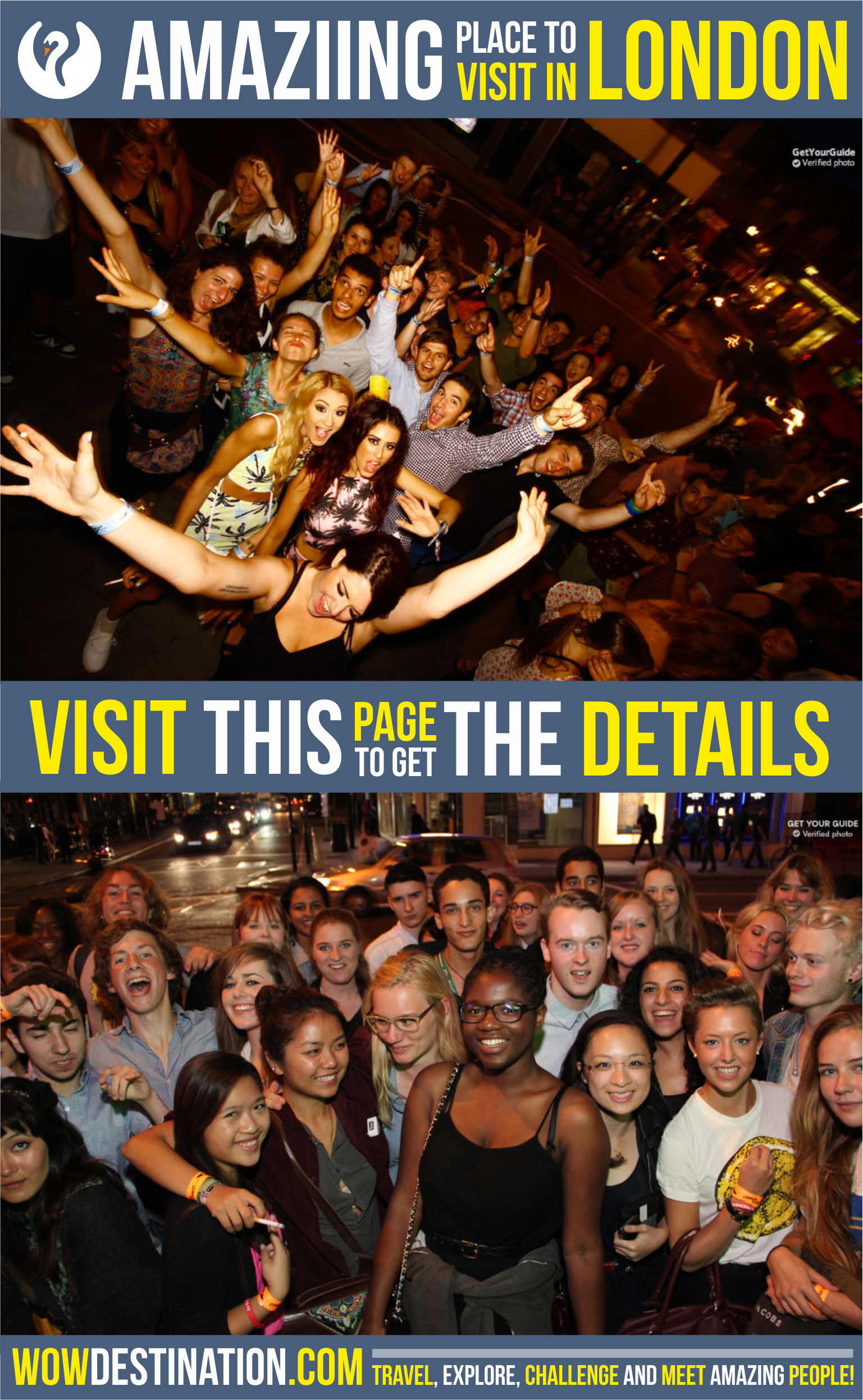 AMAZIING PLACE TO VISIT IN LONDON

GetYourGuide
Verified photo

VISIT THIS PAGE TO GET THE DETAILS

GET YOUR GUIDE
Verified photo

WOWDESTINATION.COM TRAVEL, EXPLORE, CHALLENGE AND MEET AMAZING PEOPLE!