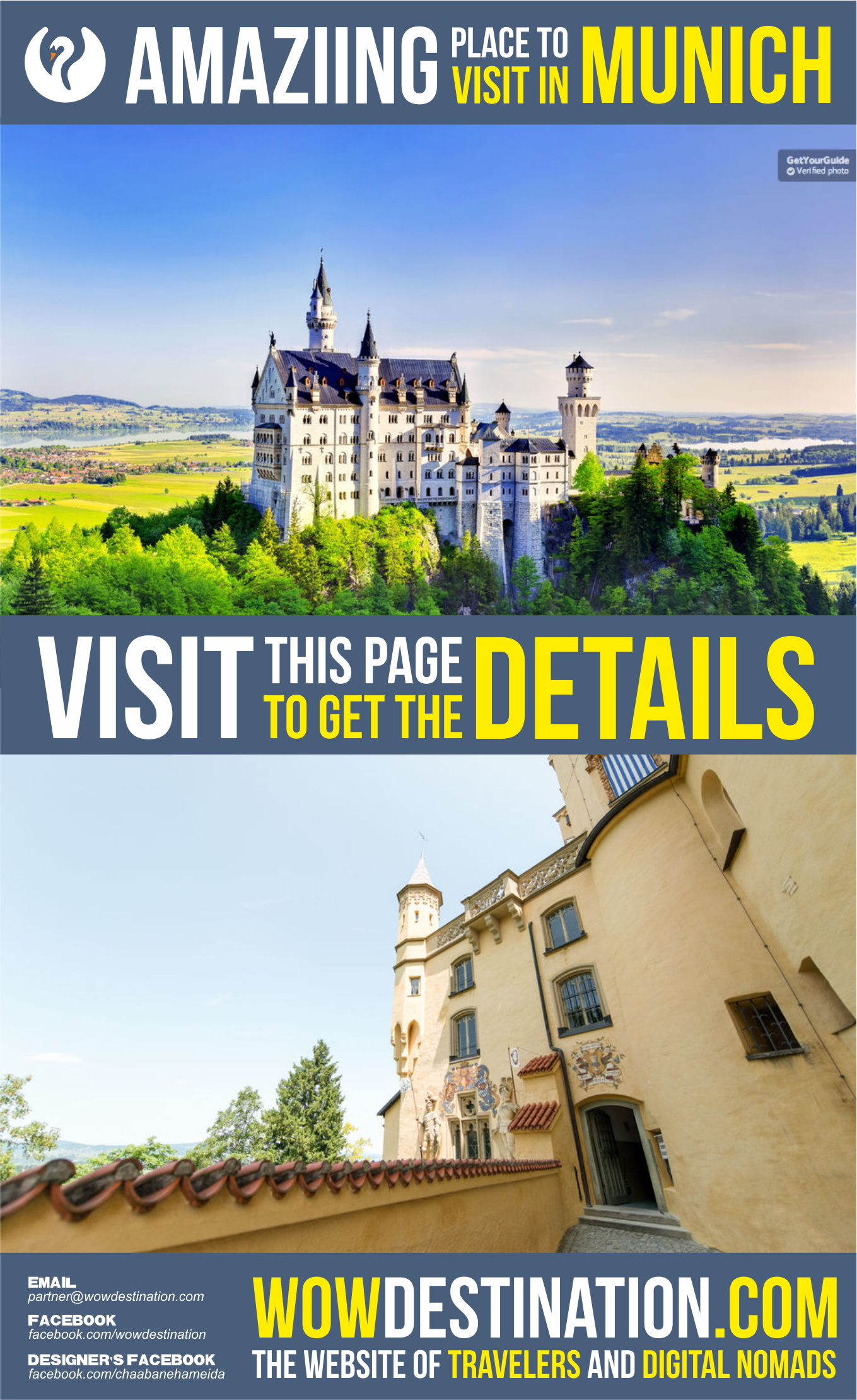 AMAZIING PLACE TO VISIT IN MUNICH

GetYourGuide
Verified photo

VISIT THIS PAGE TO GET THE DETAILS

EMAIL
partner@wowdestination.com

FACEBOOK
facebook.com/wowdestination

DESIGNER'S FACEBOOK
facebook.com/chaabanehameida

WOWDESTINATION.COM
THE WEBSITE OF TRAVELERS AND DIGITAL NOMADS